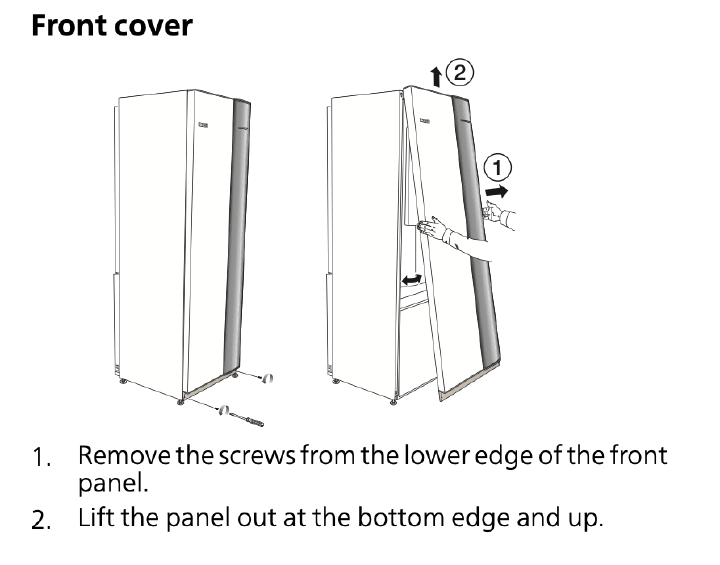 Front cover

2

1

1. Remove the screws from the lower edge of the front panel.

2. Lift the panel out at the bottom edge and up.